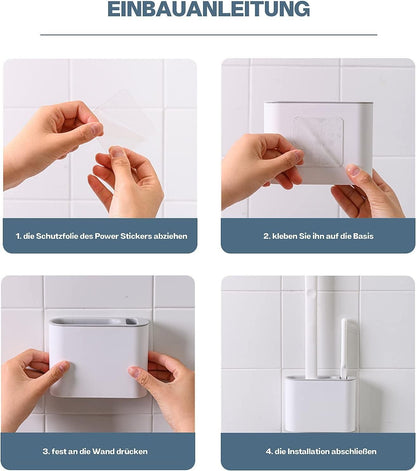 EINBAUANLEITUNG

1. die Schutzfolie des Power Stickers abziehen

2. kleben Sie ihn auf die Basis

3. fest an die Wand drücken

4. die Installation abschließen